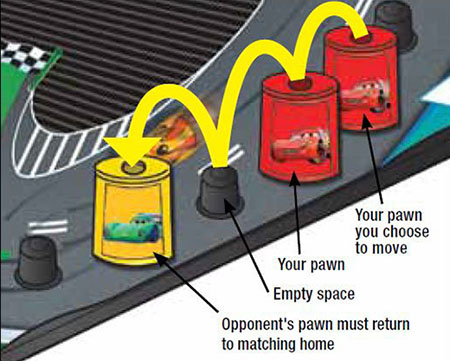 Your pawn you choose to move

Your pawn

Empty space

Opponent's pawn must return to matching home