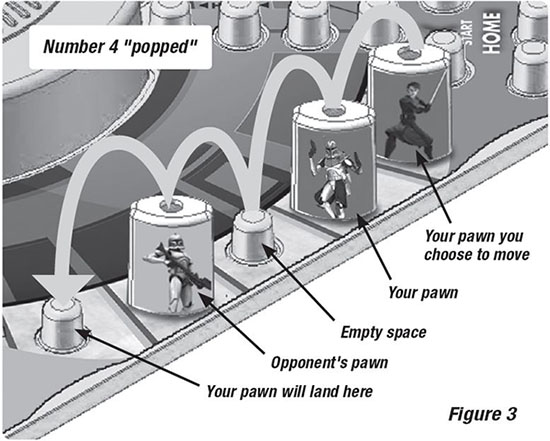 Number 4 "popped"

START

HOME

Your pawn you choose to move

Your pawn

Empty space

Opponent's pawn

Your pawn will land here

Figure 3